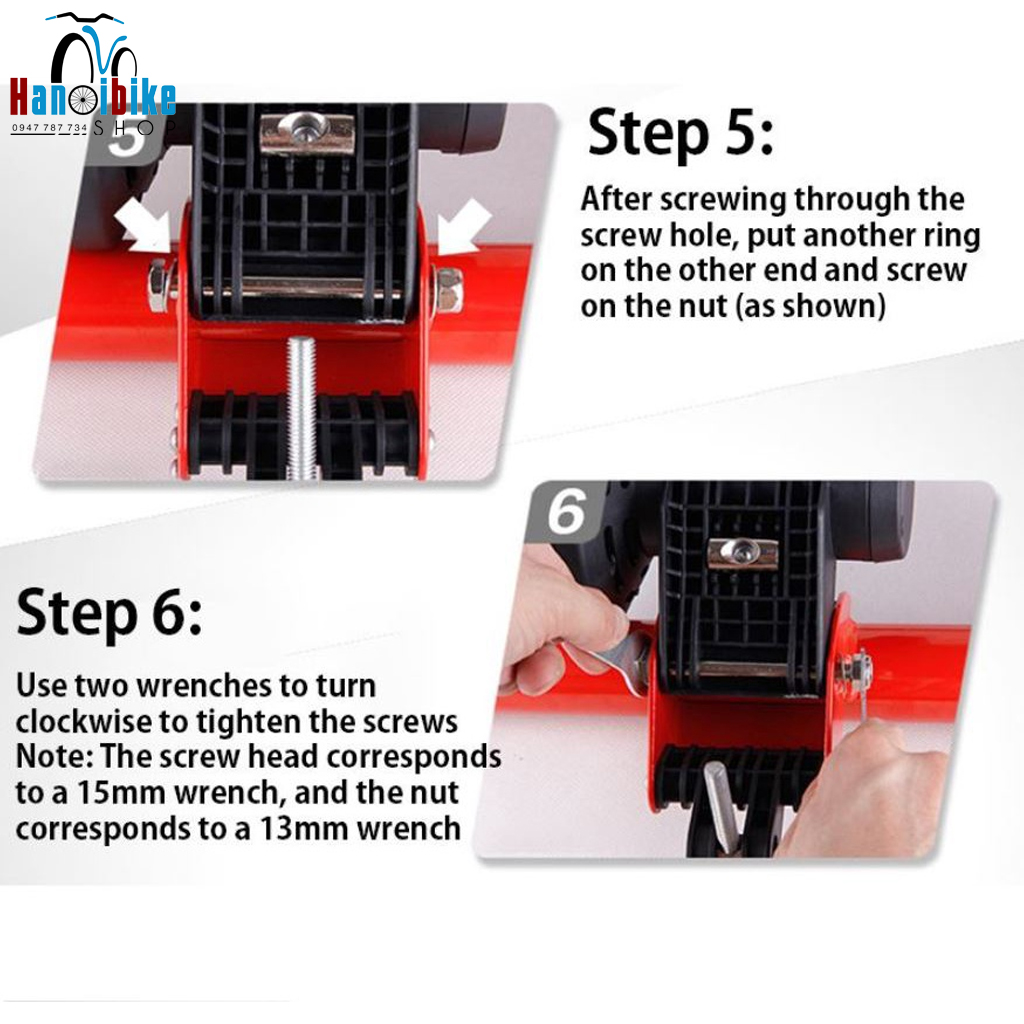 Hanoibike
0947 787 734 SHOP

5

Step 5:

After screwing through the screw hole, put another ring on the other end and screw on the nut (as shown)

6

Step 6:

Use two wrenches to turn clockwise to tighten the screws
Note: The screw head corresponds to a 15mm wrench, and the nut corresponds to a 13mm wrench