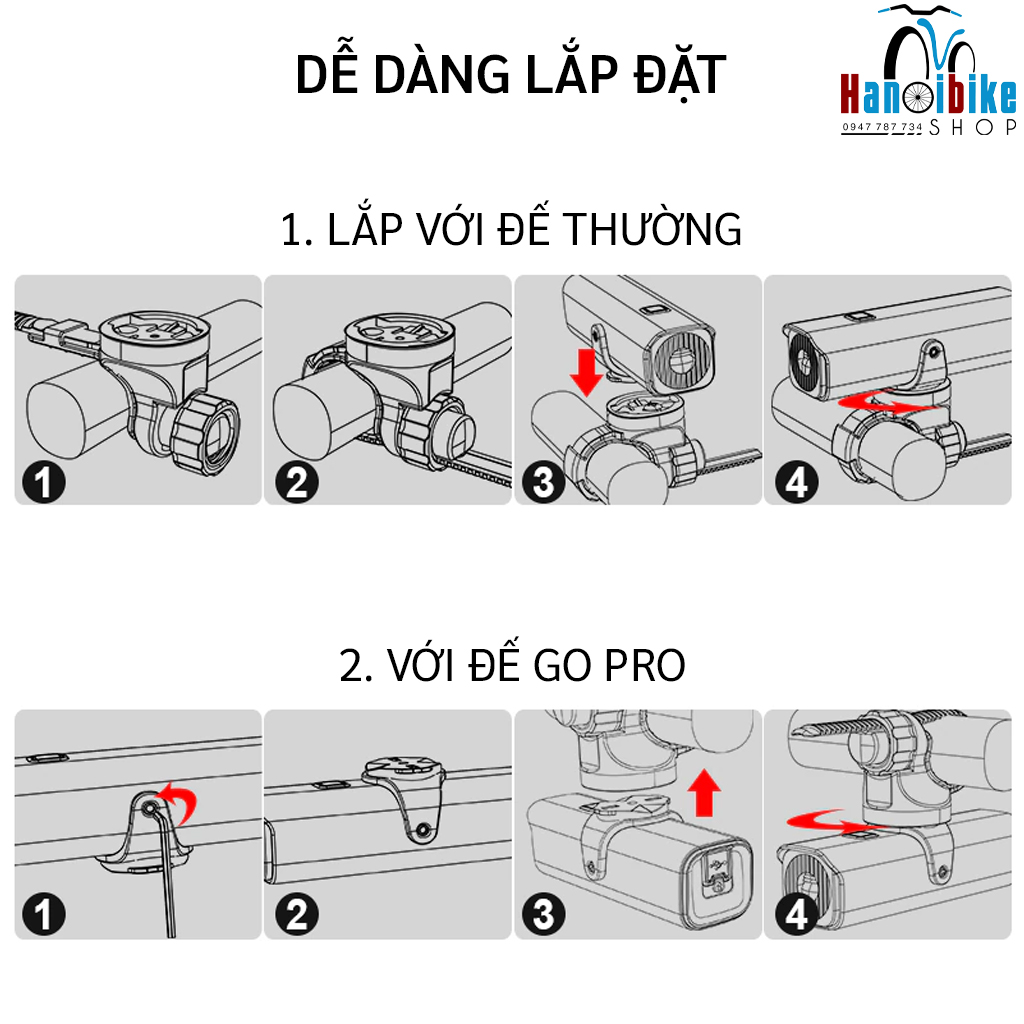 DỄ DÀNG LẮP ĐẶT

Hanoibike
0947 787 734 SHOP

1. LẮP VỚI ĐẾ THƯỜNG

1
2
3
4

2. VỚI ĐẾ GO PRO

1
2
3
4