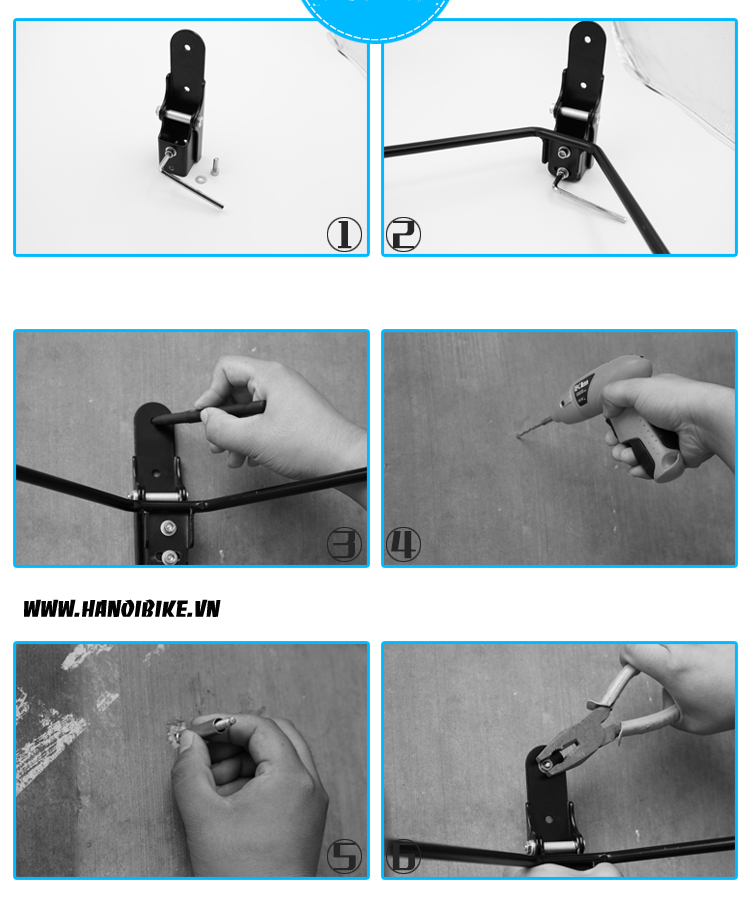 ①

②

③

④

WWW.HANOIBIKE.VN

⑤

⑥